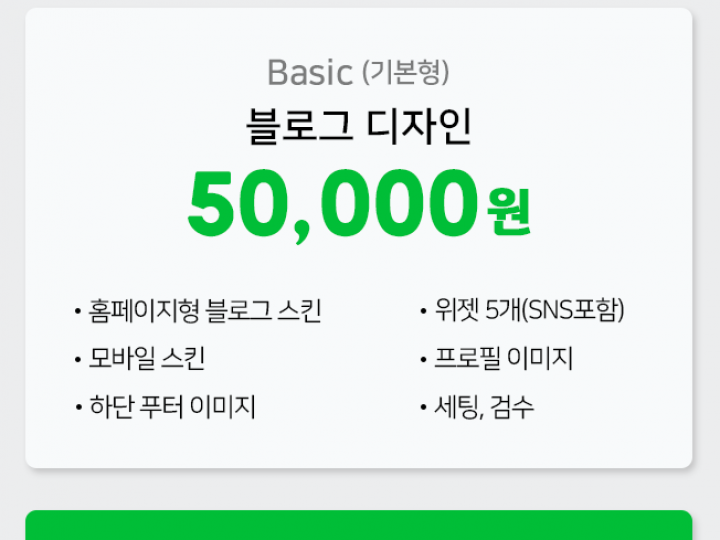 Basic (기본형)

블로그 디자인

50,000원

• 홈페이지형 블로그 스킨

• 모바일 스킨

• 하단 푸터 이미지

• 위젯 5개(SNS포함)

• 프로필 이미지

• 세팅, 검수